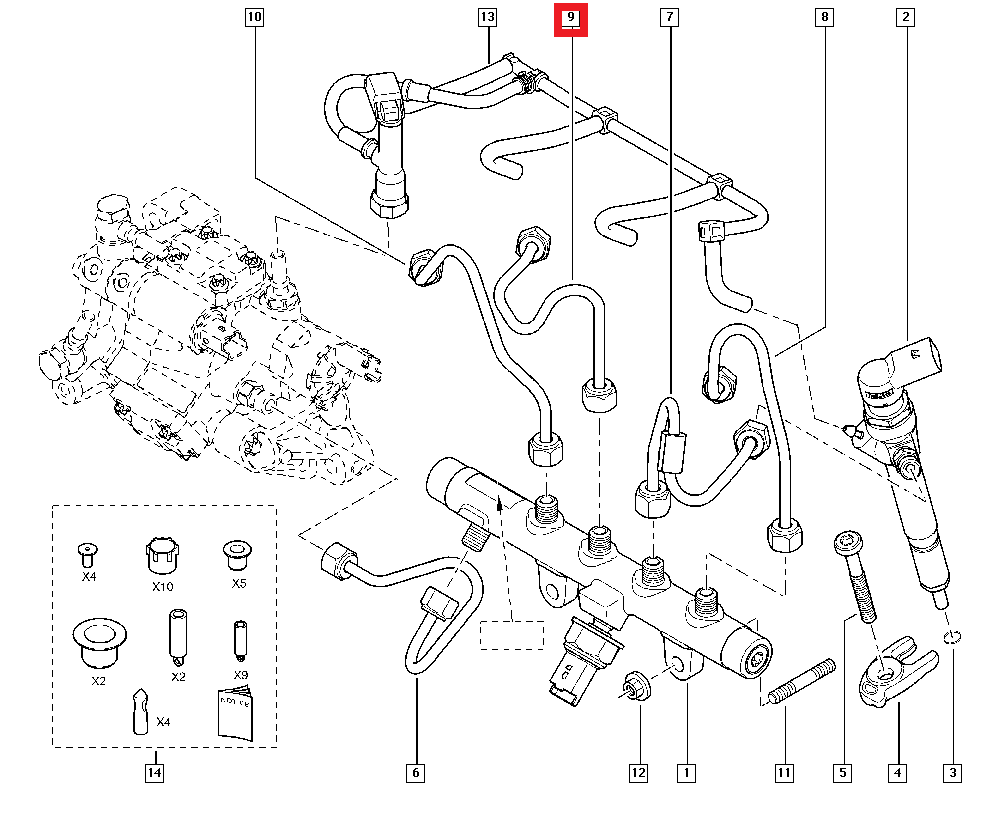 10
13
9
7
8
2
X4
X10
X5
X2
X2
X9
X4
14
6
12
1
11
5
4
3